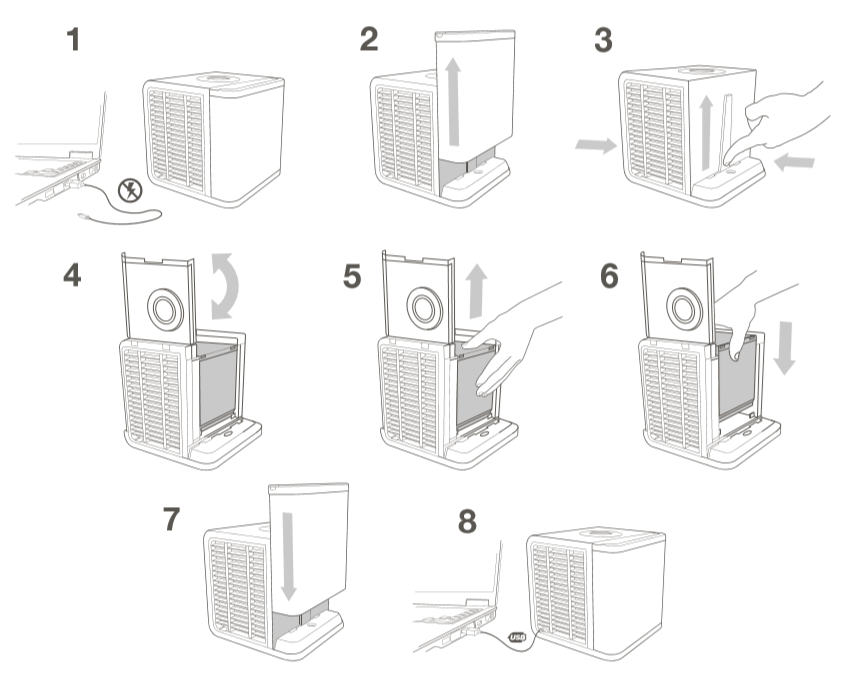 1

2

3

4

5

6

7

8

USB