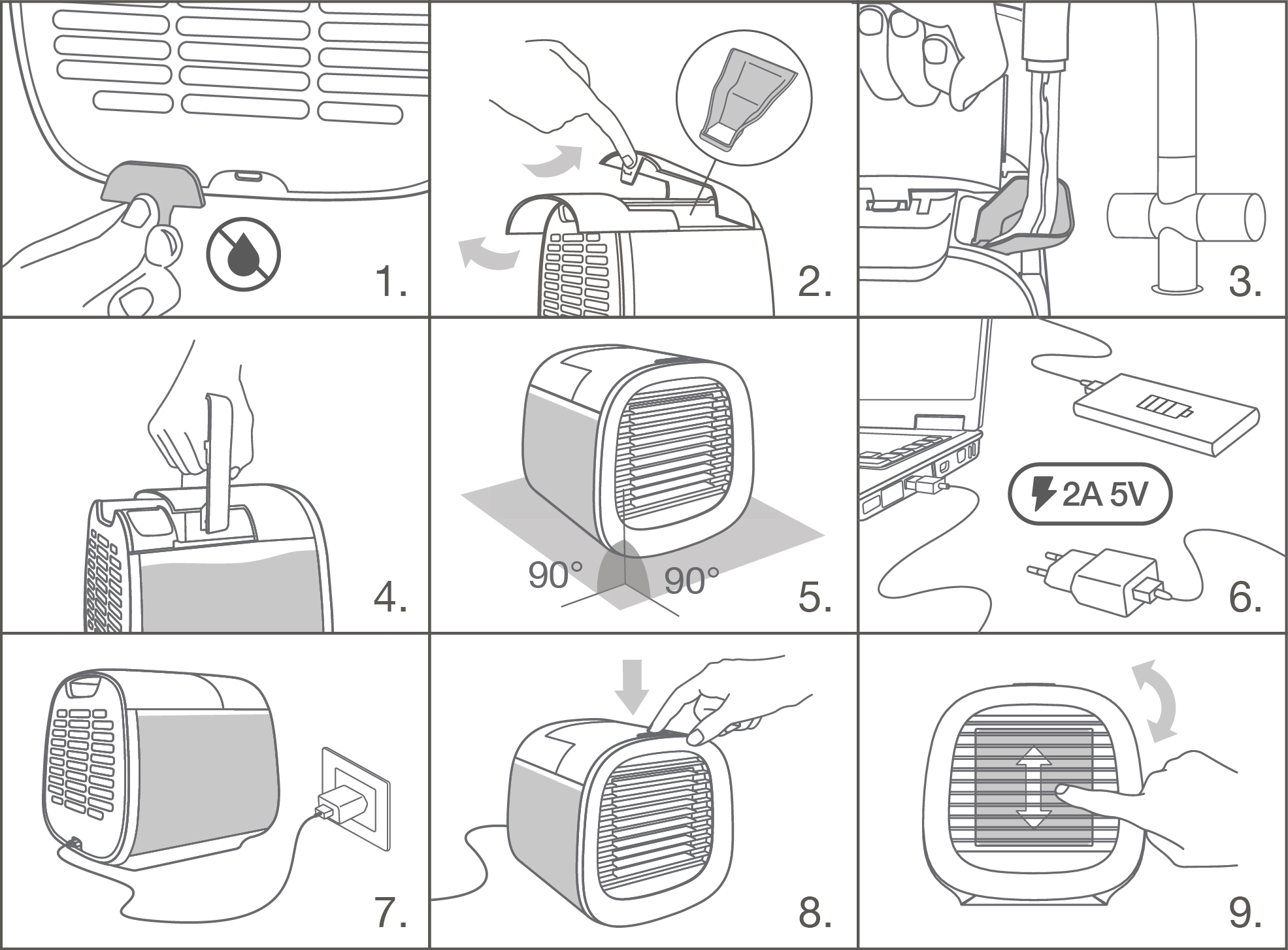 1.

2.

3.

4.

90°

90°

5.

2A 5V

6.

7.

8.

9.