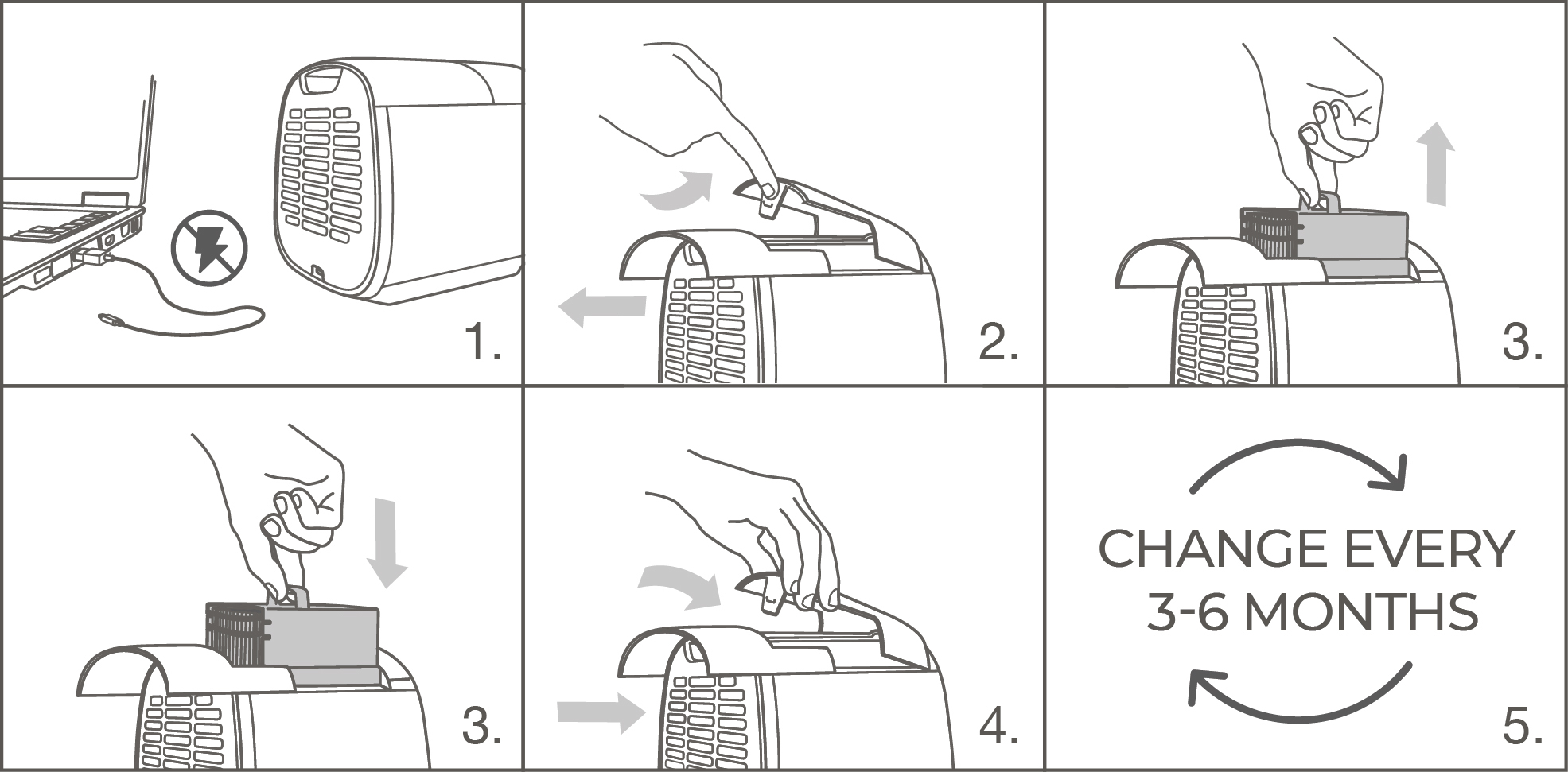 1.

2.

3.

3.

4.

CHANGE EVERY
3-6 MONTHS

5.